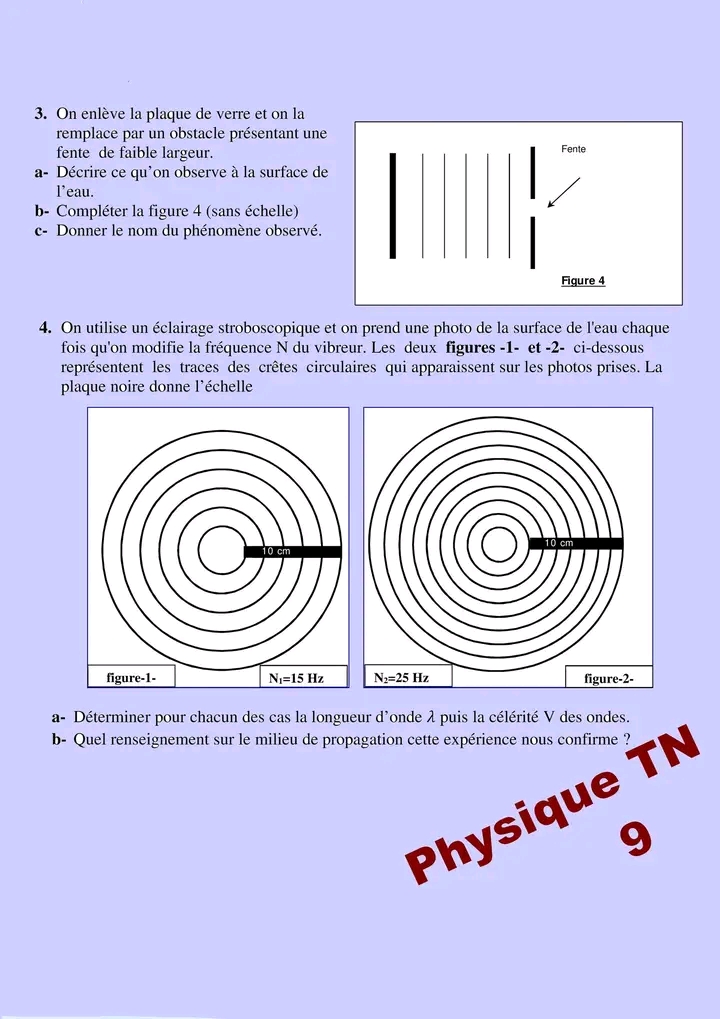 3. On enlève la plaque de verre et on la remplace par un obstacle présentant une fente de faible largeur.
a- Décrire ce qu'on observe à la surface de l'eau.
b- Compléter la figure 4 (sans échelle)
c- Donner le nom du phénomène observé.

Fente

Figure 4

4. On utilise un éclairage stroboscopique et on prend une photo de la surface de l'eau chaque fois qu'on modifie la fréquence N du vibreur. Les deux figures -1- et -2- ci-dessous représentent les traces des crêtes circulaires qui apparaissent sur les photos prises. La plaque noire donne l'échelle

10 cm

figure-1-

$N_1$=15 Hz

10 cm

$N_2$=25 Hz

figure-2-

a- Déterminer pour chacun des cas la longueur d'onde $\lambda$ puis la célérité V des ondes.
b- Quel renseignement sur le milieu de propagation cette expérience nous confirme ?

Physique TN
9