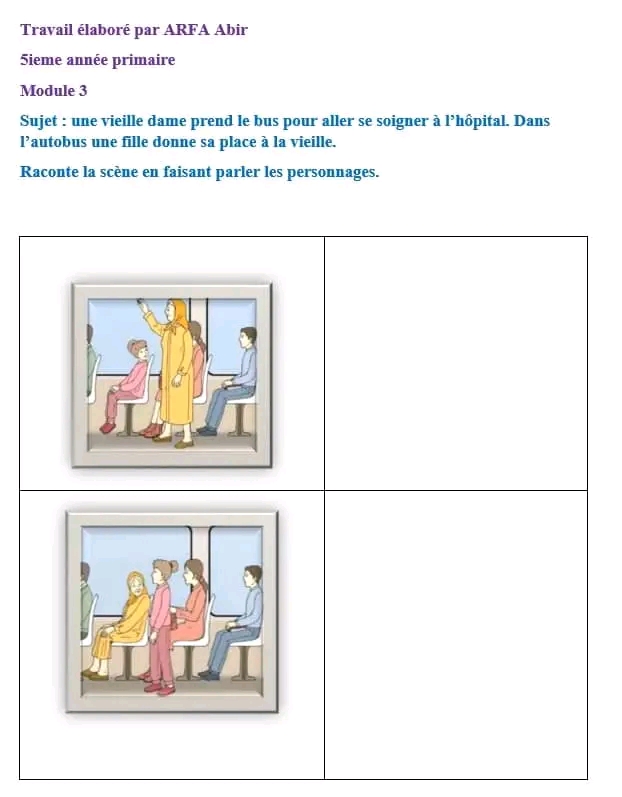 Travail élaboré par ARFA Abir

5ieme année primaire

Module 3

Sujet : une vieille dame prend le bus pour aller se soigner à l'hôpital. Dans l'autobus une fille donne sa place à la vieille.

Raconte la scène en faisant parler les personnages.