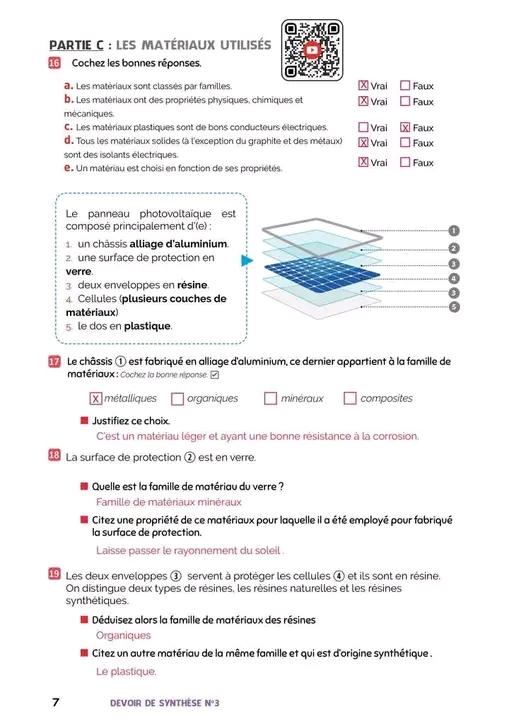 PARTIE C : LES MATÉRIAUX UTILISÉS

16 Cochez les bonnes réponses.

a. Les matériaux sont classés par familles. ☒ Vrai ☐ Faux
b. Les matériaux ont des propriétés physiques, chimiques et mécaniques. ☒ Vrai ☐ Faux
c. Les matériaux plastiques sont de bons conducteurs électriques. ☐ Vrai ☒ Faux
d. Tous les matériaux solides (à l'exception du graphite et des métaux) sont des isolants électriques. ☒ Vrai ☐ Faux
e. Un matériau est choisi en fonction de ses propriétés. ☒ Vrai ☐ Faux

Le panneau photovoltaïque est composé principalement d'(e) :
1. un châssis alliage d'aluminium.
2. une surface de protection en verre.
3. deux enveloppes en résine.
4. Cellules (plusieurs couches de matériaux)
5. le dos en plastique.

1
2
3
4
3
5

17 Le châssis ① est fabriqué en alliage d'aluminium, ce dernier appartient à la famille de matériaux : Cochez la bonne réponse. ☑

☒ métalliques ☐ organiques ☐ minéraux ☐ composites

■ Justifiez ce choix.
C'est un matériau léger et ayant une bonne résistance à la corrosion.

18 La surface de protection ② est en verre.

■ Quelle est la famille de matériau du verre ?
Famille de matériaux minéraux

■ Citez une propriété de ce matériaux pour laquelle il a été employé pour fabriqué la surface de protection.
Laisse passer le rayonnement du soleil .

19 Les deux enveloppes ③ servent à protéger les cellules ④ et ils sont en résine. On distingue deux types de résines, les résines naturelles et les résines synthétiques.

■ Déduisez alors la famille de matériaux des résines
Organiques

■ Citez un autre matériau de la même famille et qui est d'origine synthétique .
Le plastique.

7 DEVOIR DE SYNTHÈSE N°3